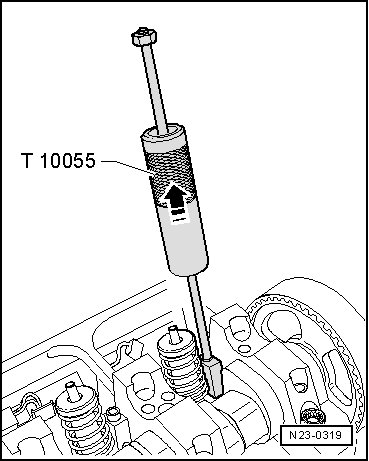 T 10055

N23-0319