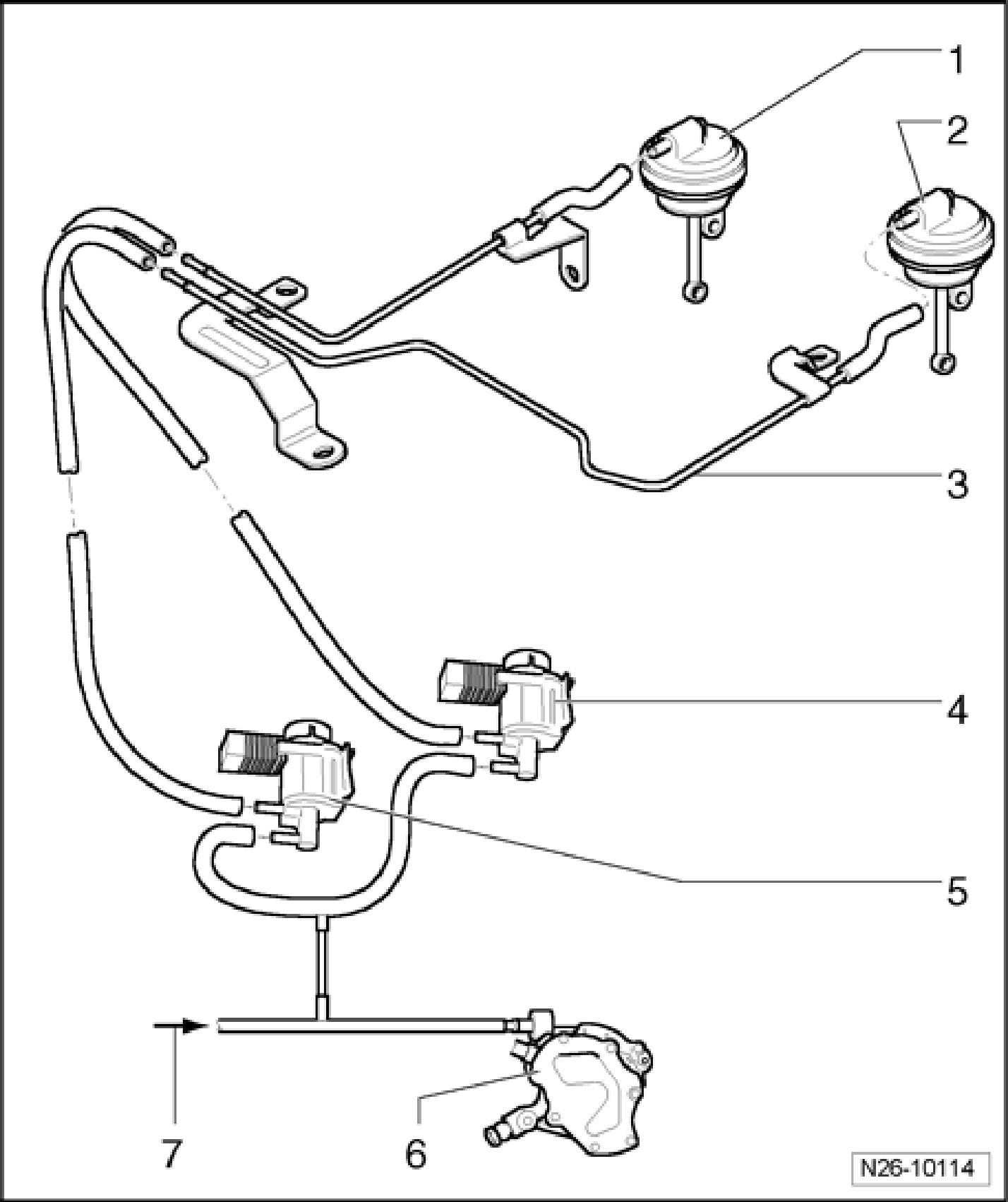 1
2
3
4
5
7
6
N26-10114