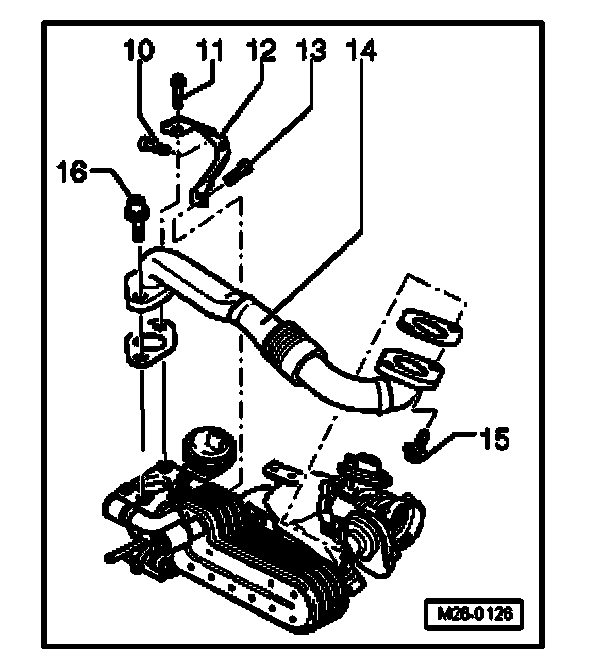 10 11 12 13 14

16

15

M26-0126