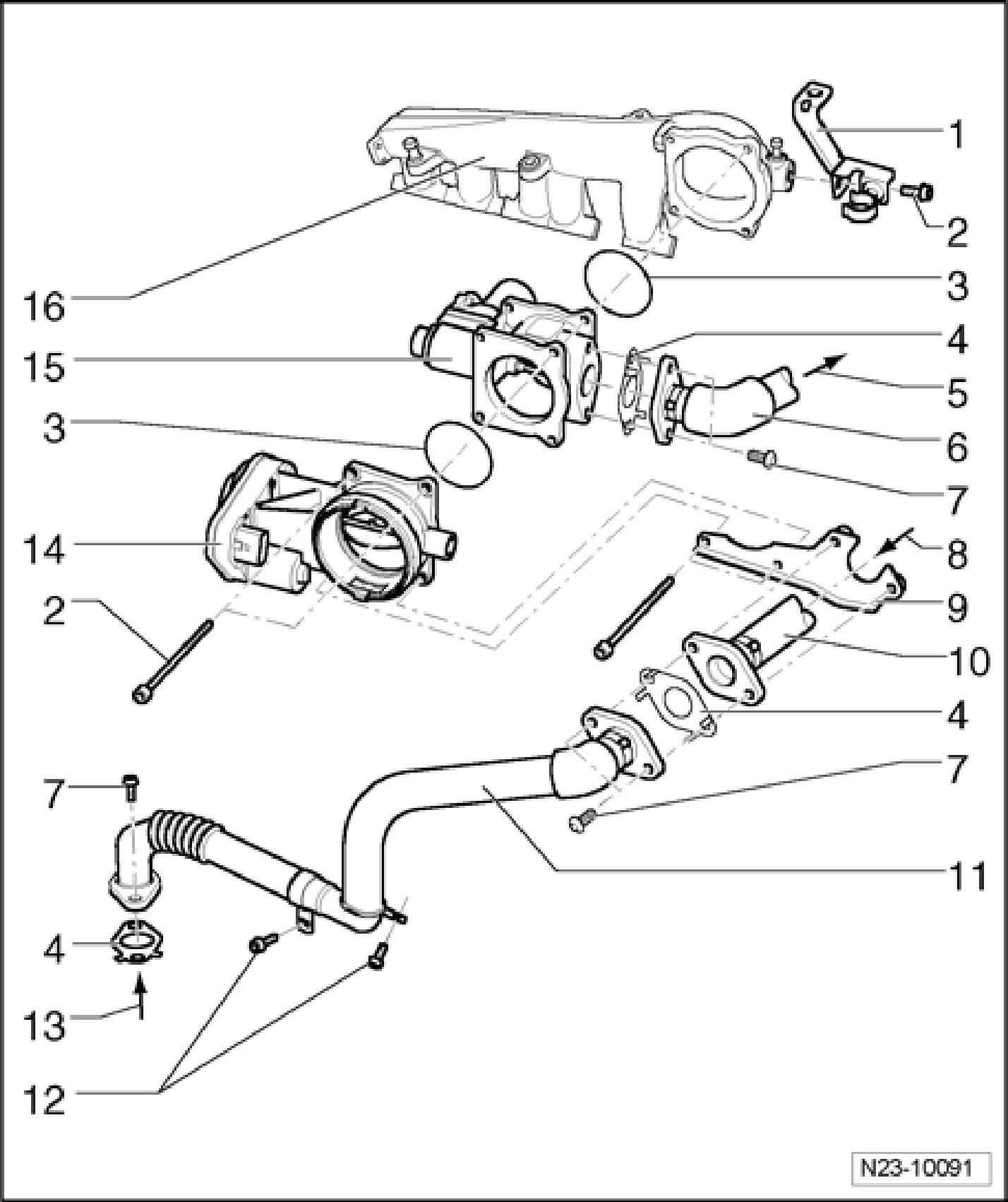 1
2
16
3
4
15
5
3
6
7
14
8
2
9
10
4
7
7
11
4
13
12
N23-10091