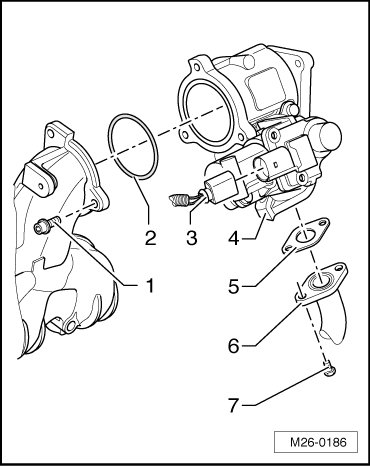 2
3
4
1
5
6
7
M26-0186