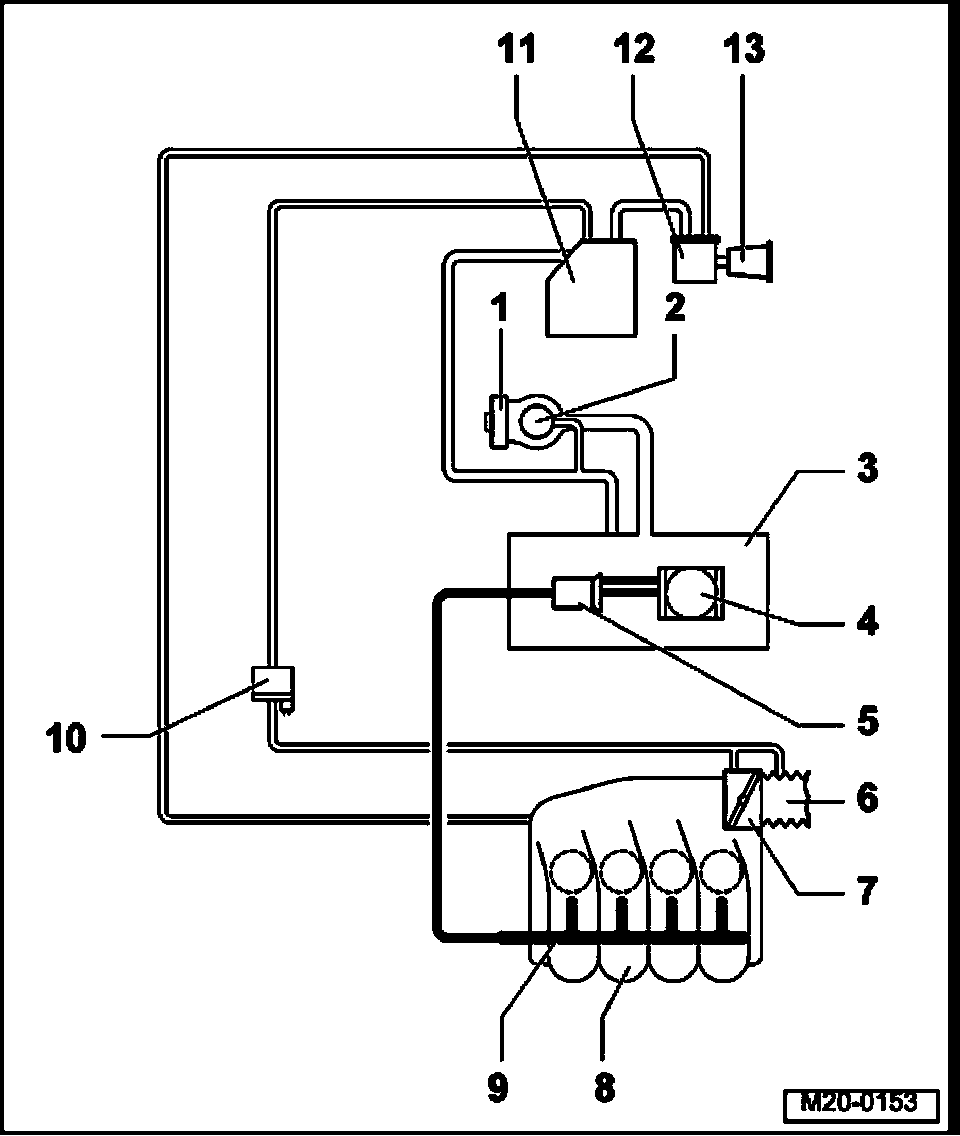 11
12
13
1
2
3
4
5
10
6
7
9
8
M20-0153