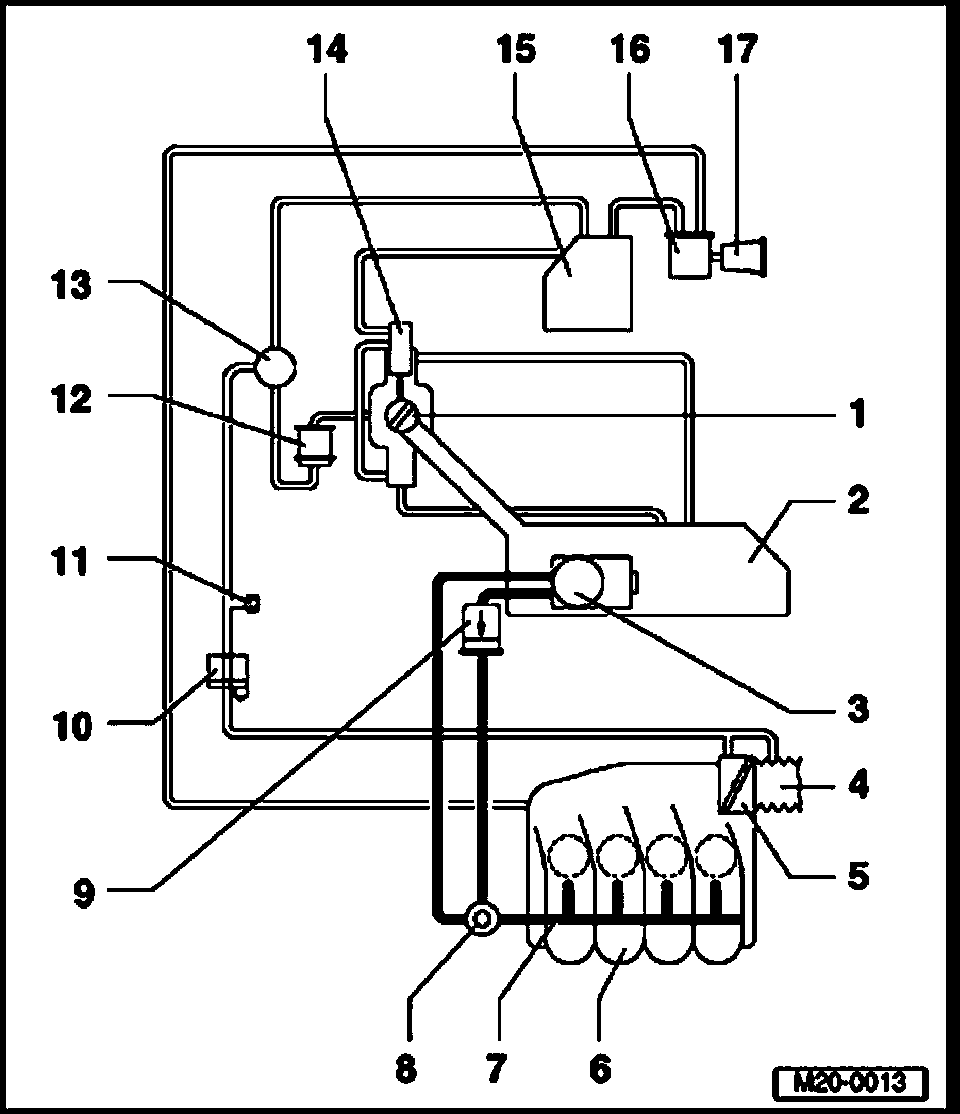 14 15 16 17

13

12

1

2

11

3

10

4

5

9

8 7 6

M20-0013