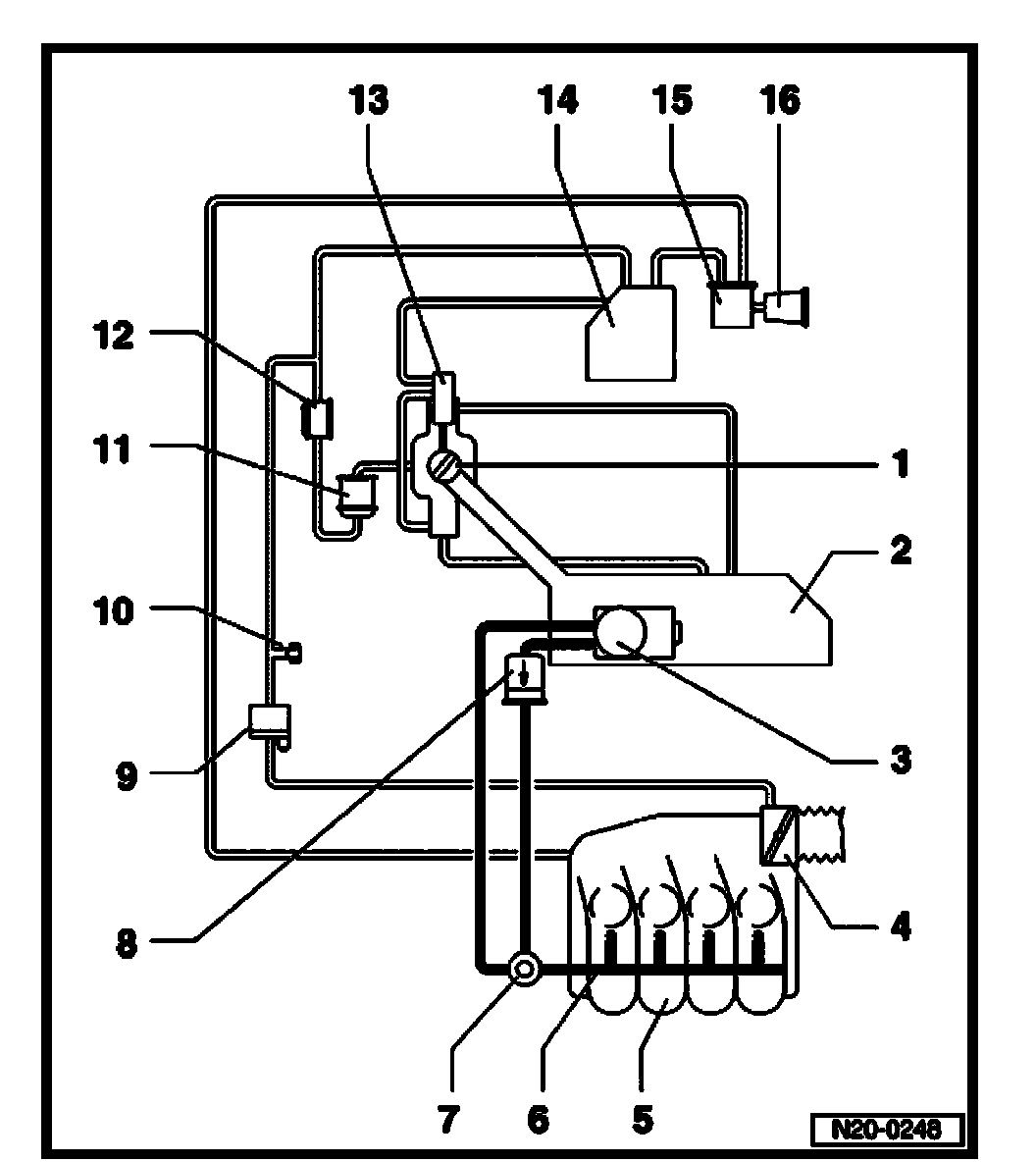 13
14
15
16
12
11
1
2
10
3
9
4
8
7
6
5
N20-0248