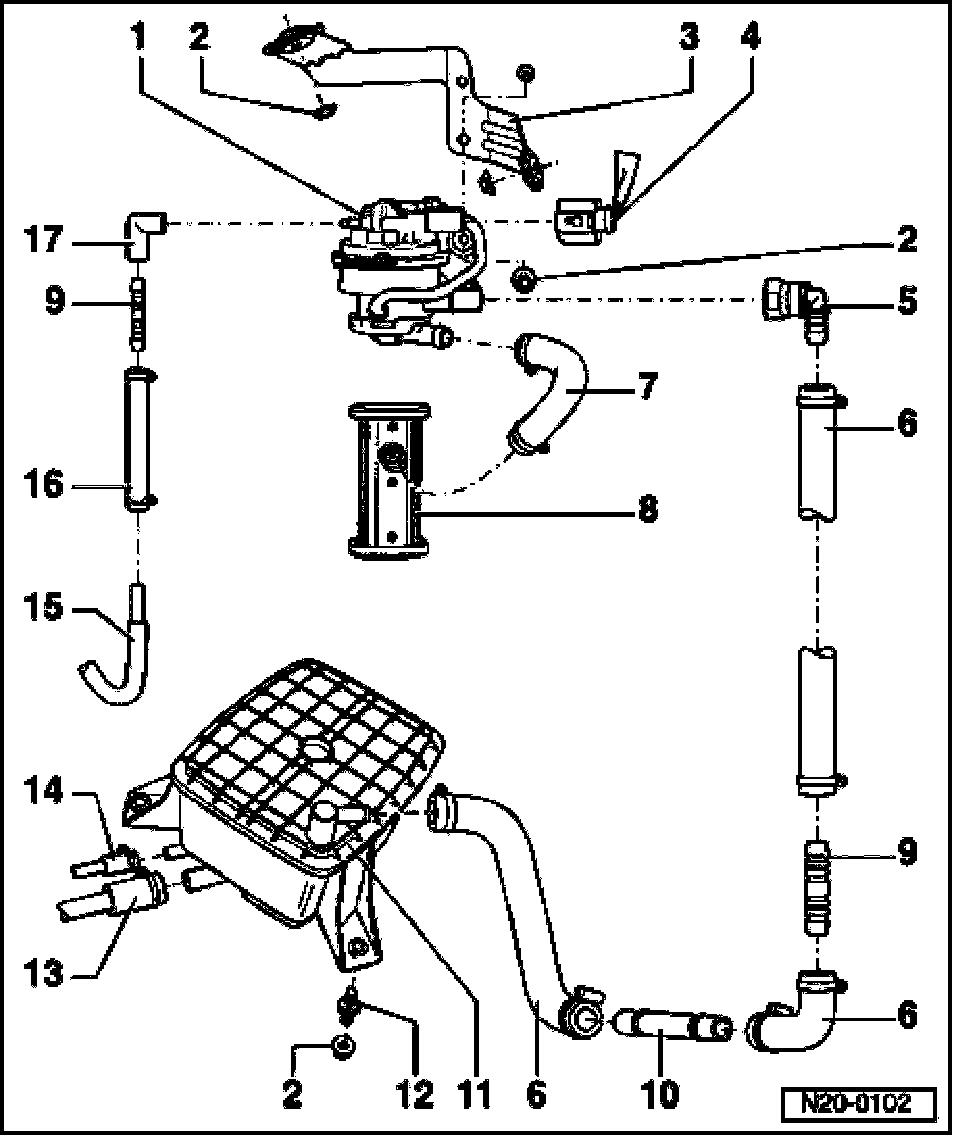 1
2
3
4
17
2
9
5
7
6
16
8
15
14
9
13
6
2
12
11
6
10
N20-0102