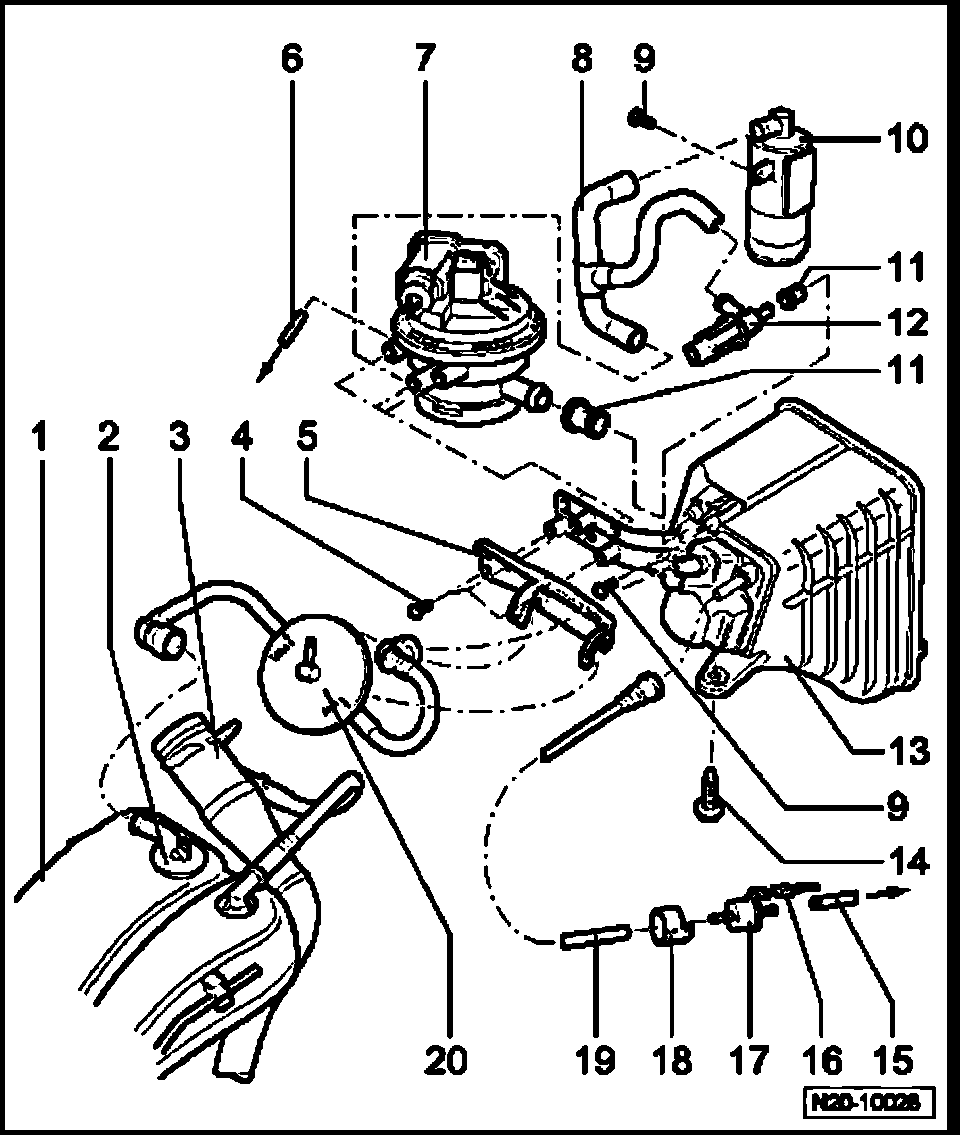 6
7
8
9
10
11
12
11
1
2
3
4
5
13
9
14
20
19
18
17
16
15
N20-10028