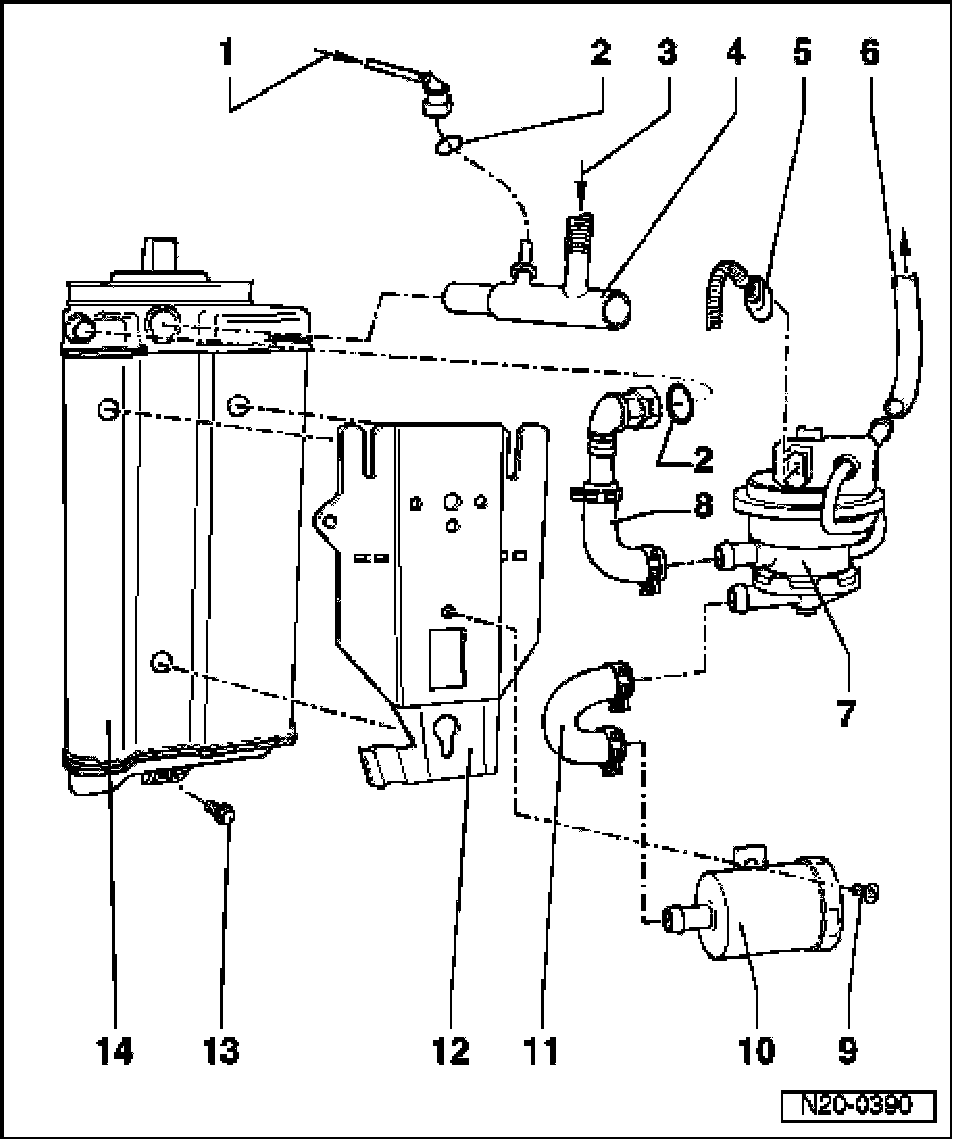 1
2
3
4
5
6
2
8
7
14
13
12
11
10
9
N20-0390