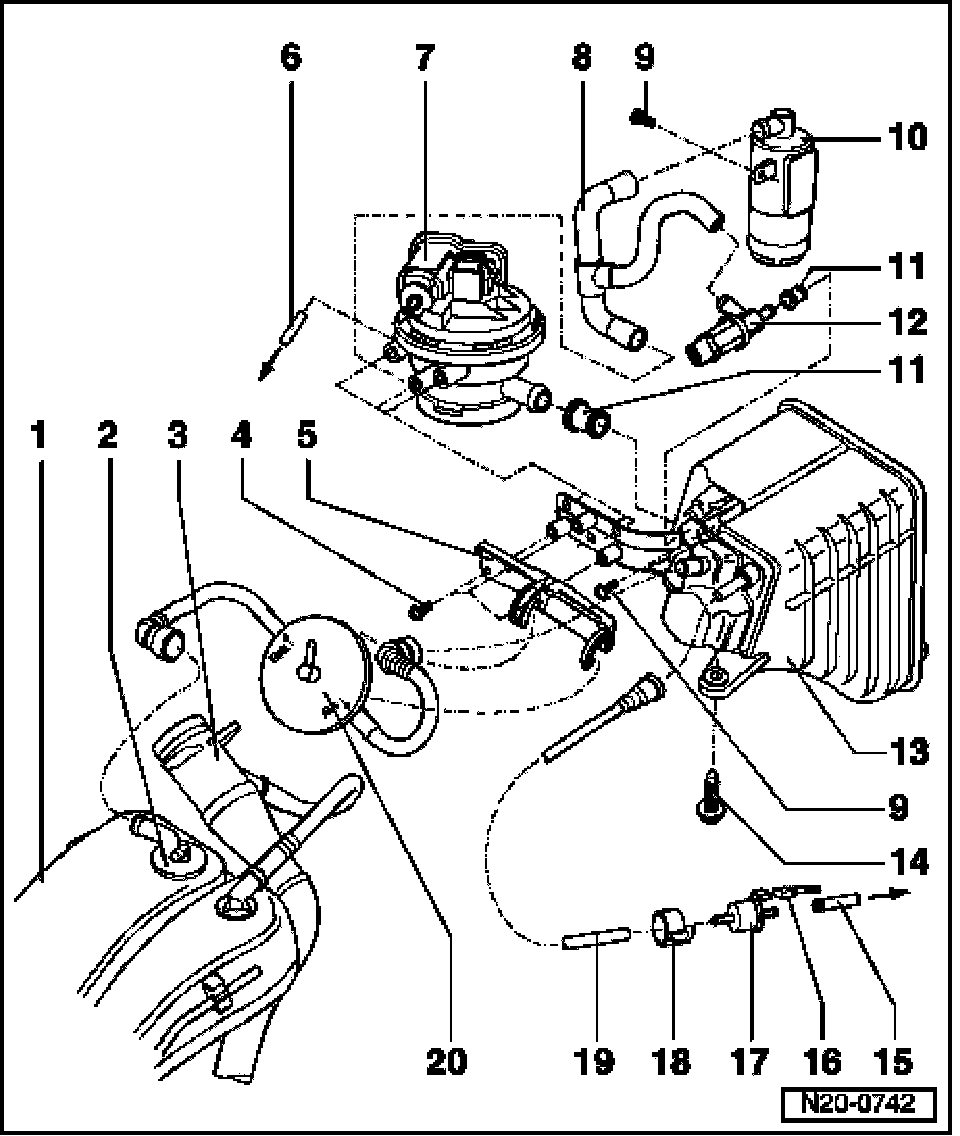 6 7 8 9 10 11 12 11 1 2 3 4 5 13 9 14 20 19 18 17 16 15 N20-0742