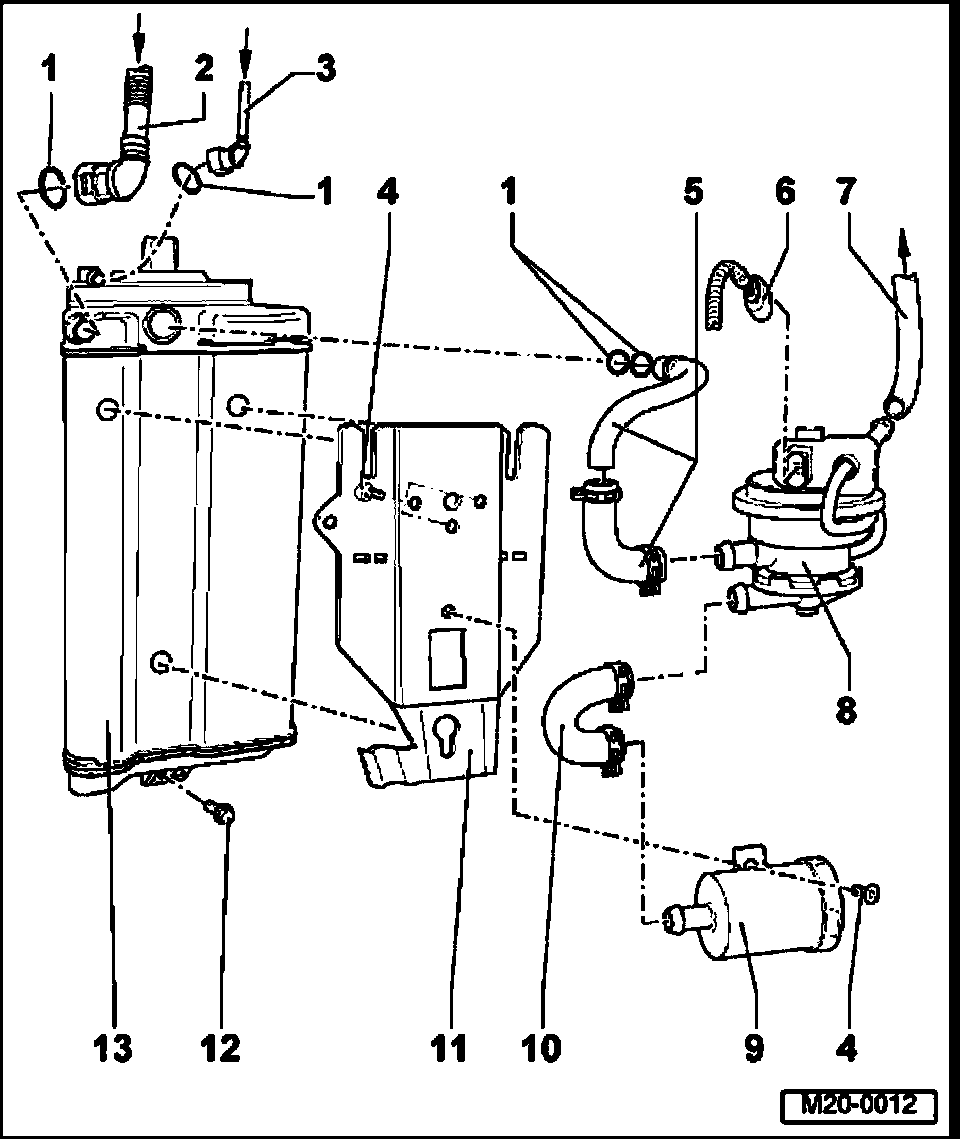 1
2
3
1
4
1
5
6
7
8
13
12
11
10
9
4
M20-0012