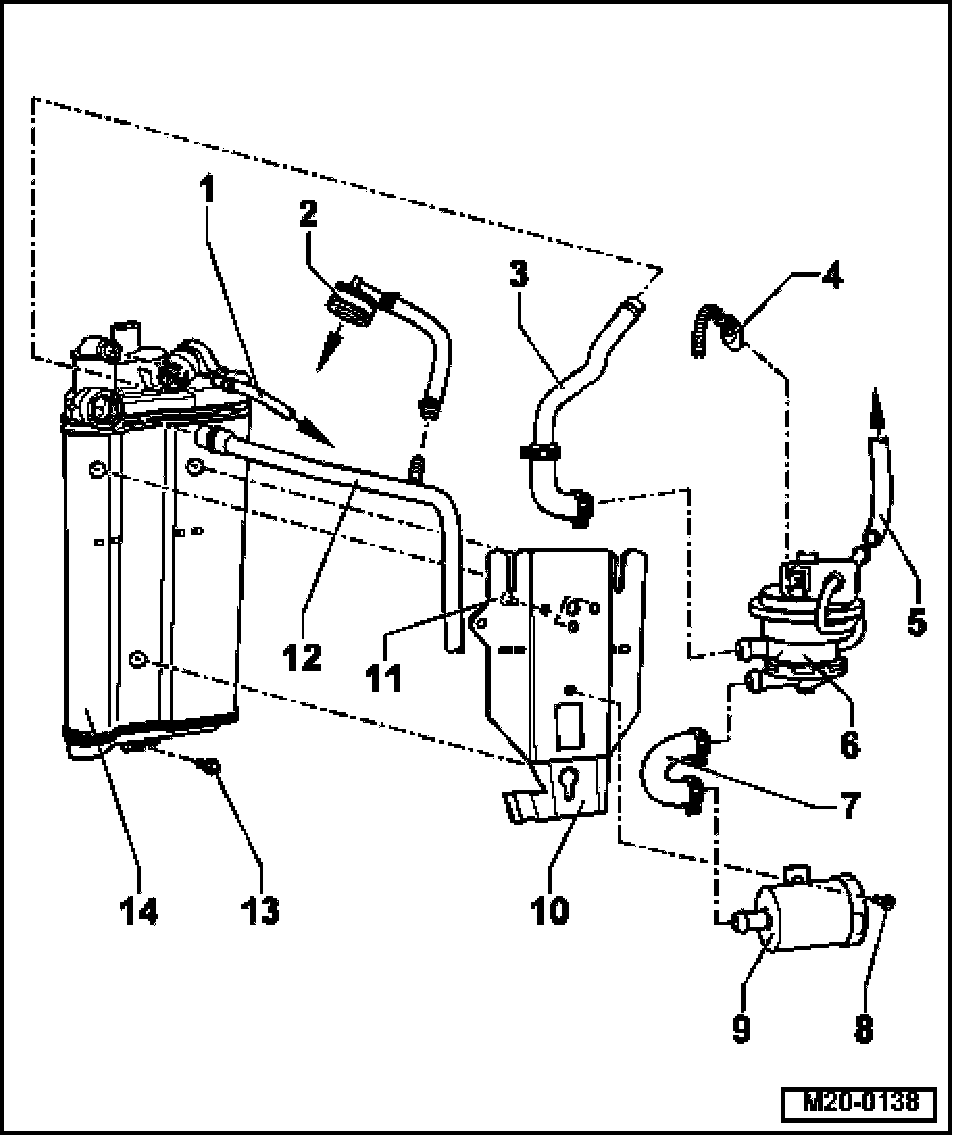 1
2
3
4
5
12
11
6
7
14
13
10
9
8
M20-0138