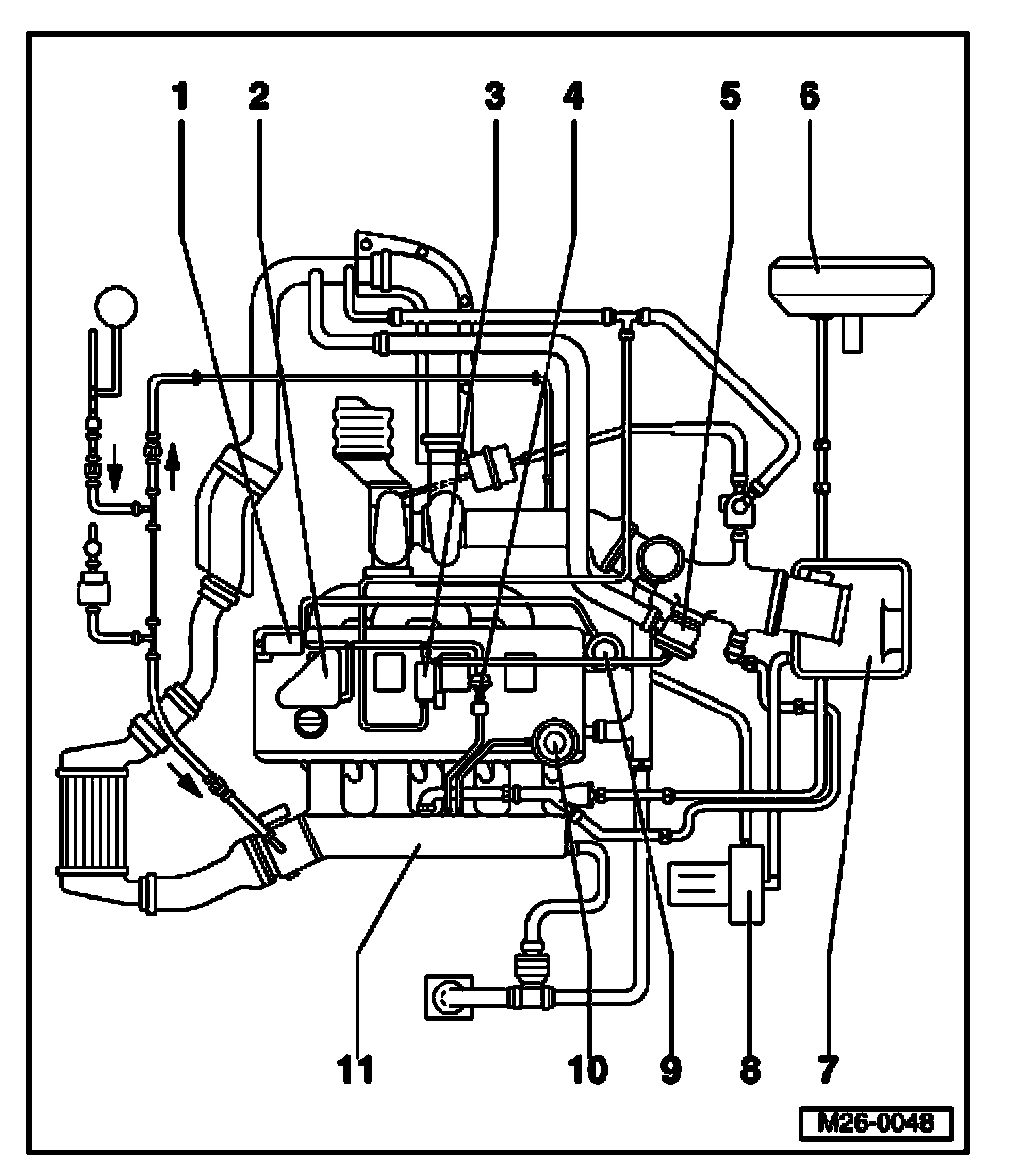 1 2 3 4 5 6

11 10 9 8 7

M26-0048