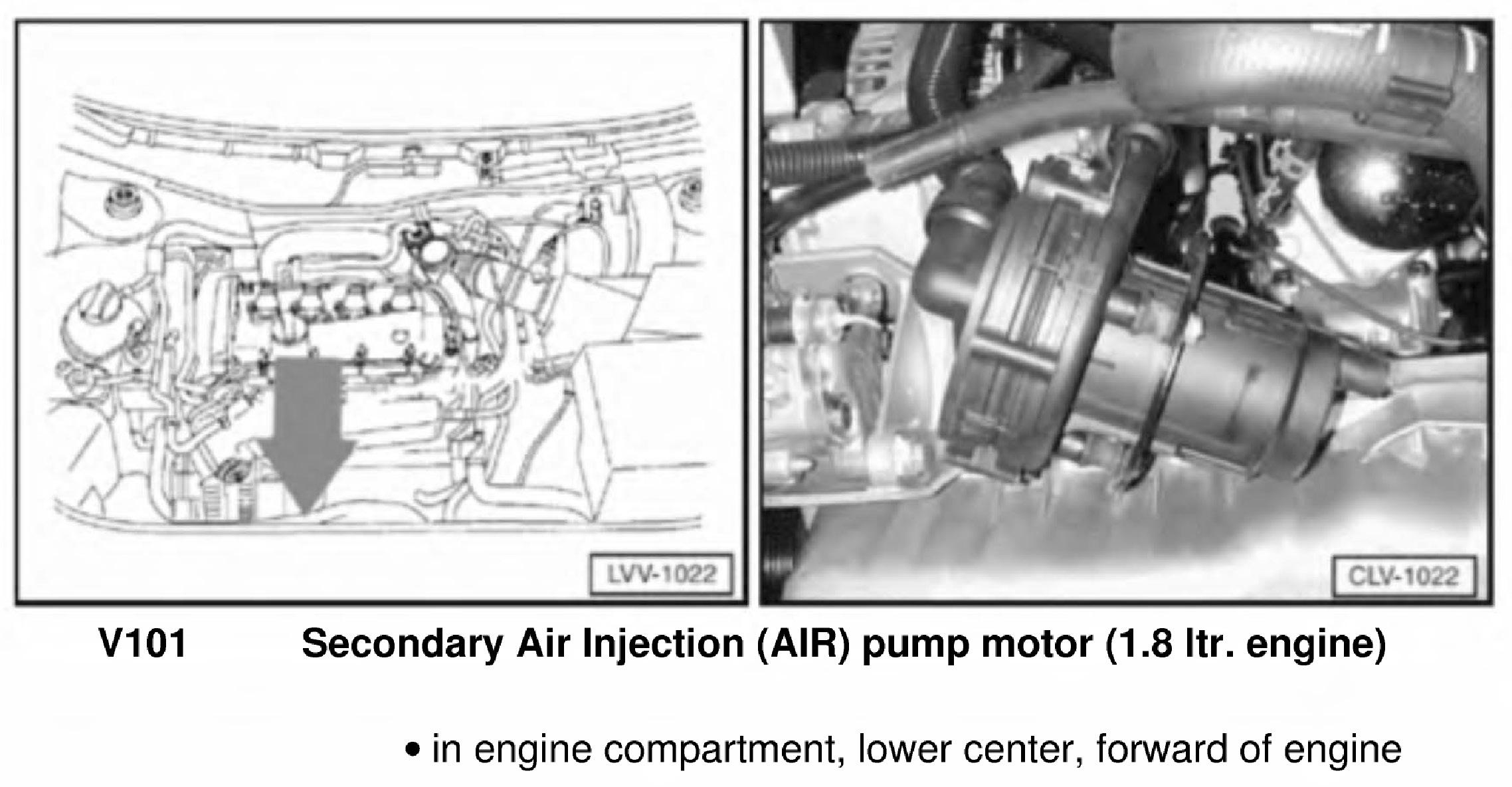 LVV-1022

CLV-1022

V101 Secondary Air Injection (AIR) pump motor (1.8 ltr. engine)

• in engine compartment, lower center, forward of engine