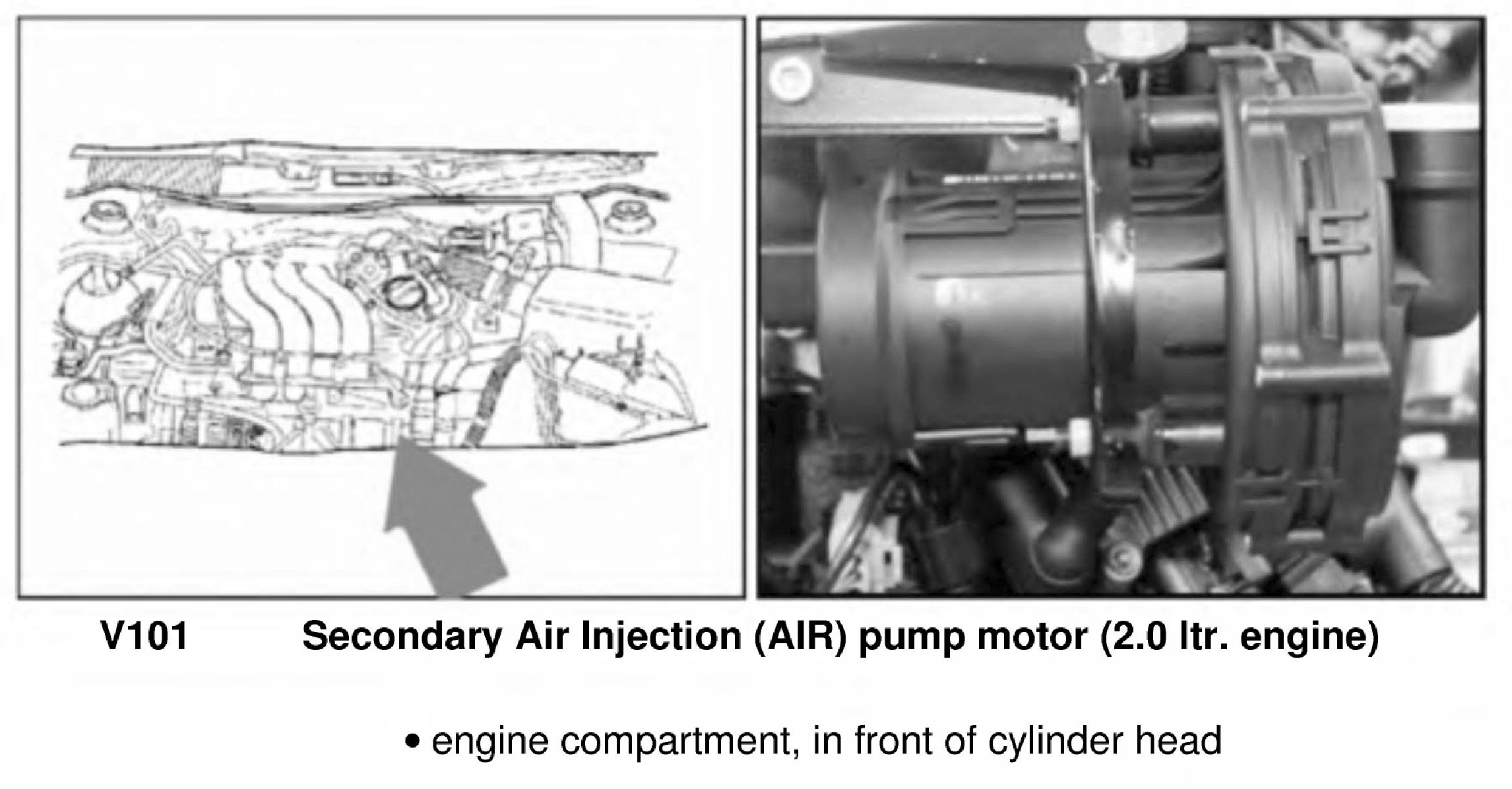 V101 Secondary Air Injection (AIR) pump motor (2.0 ltr. engine)

• engine compartment, in front of cylinder head