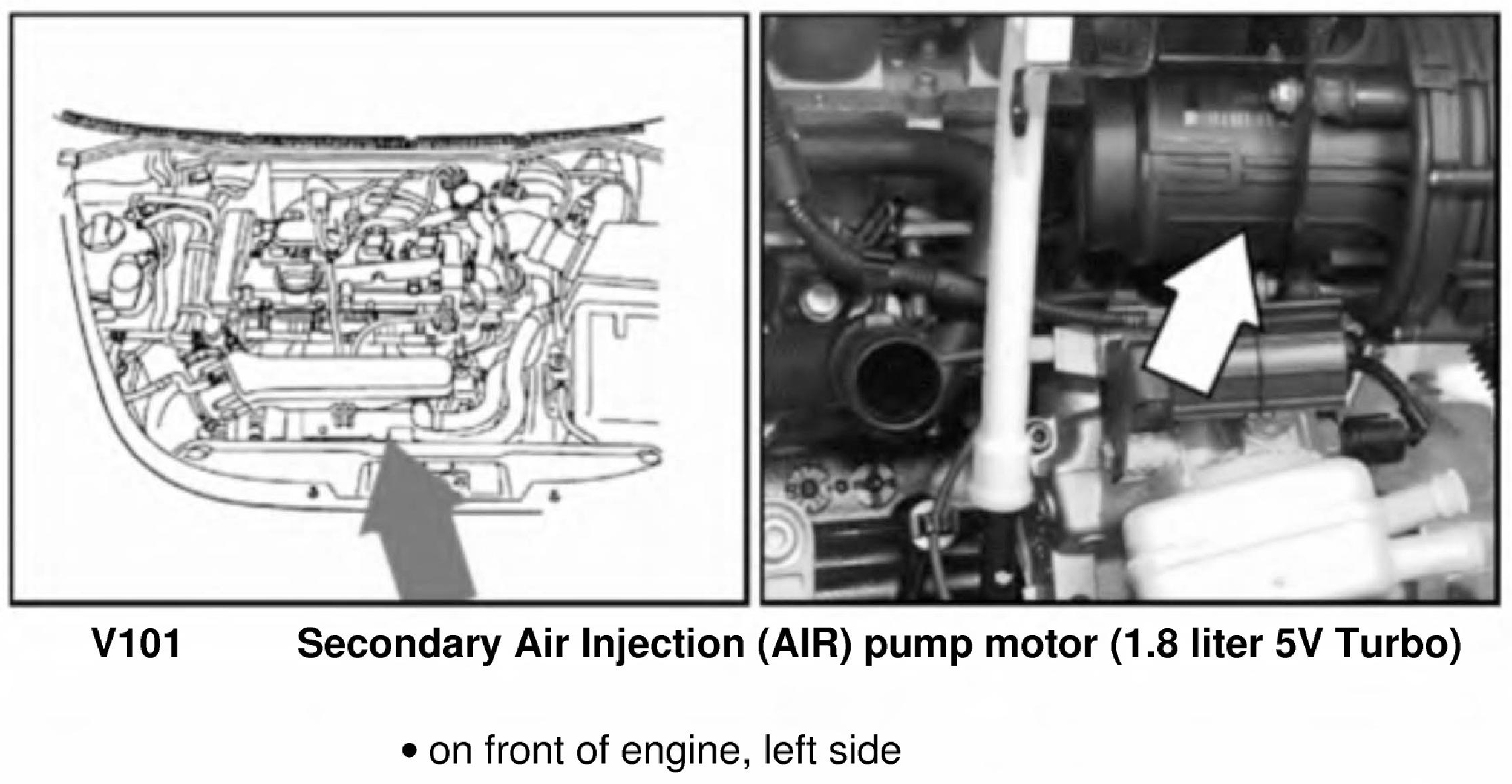 V101 Secondary Air Injection (AIR) pump motor (1.8 liter 5V Turbo)

• on front of engine, left side