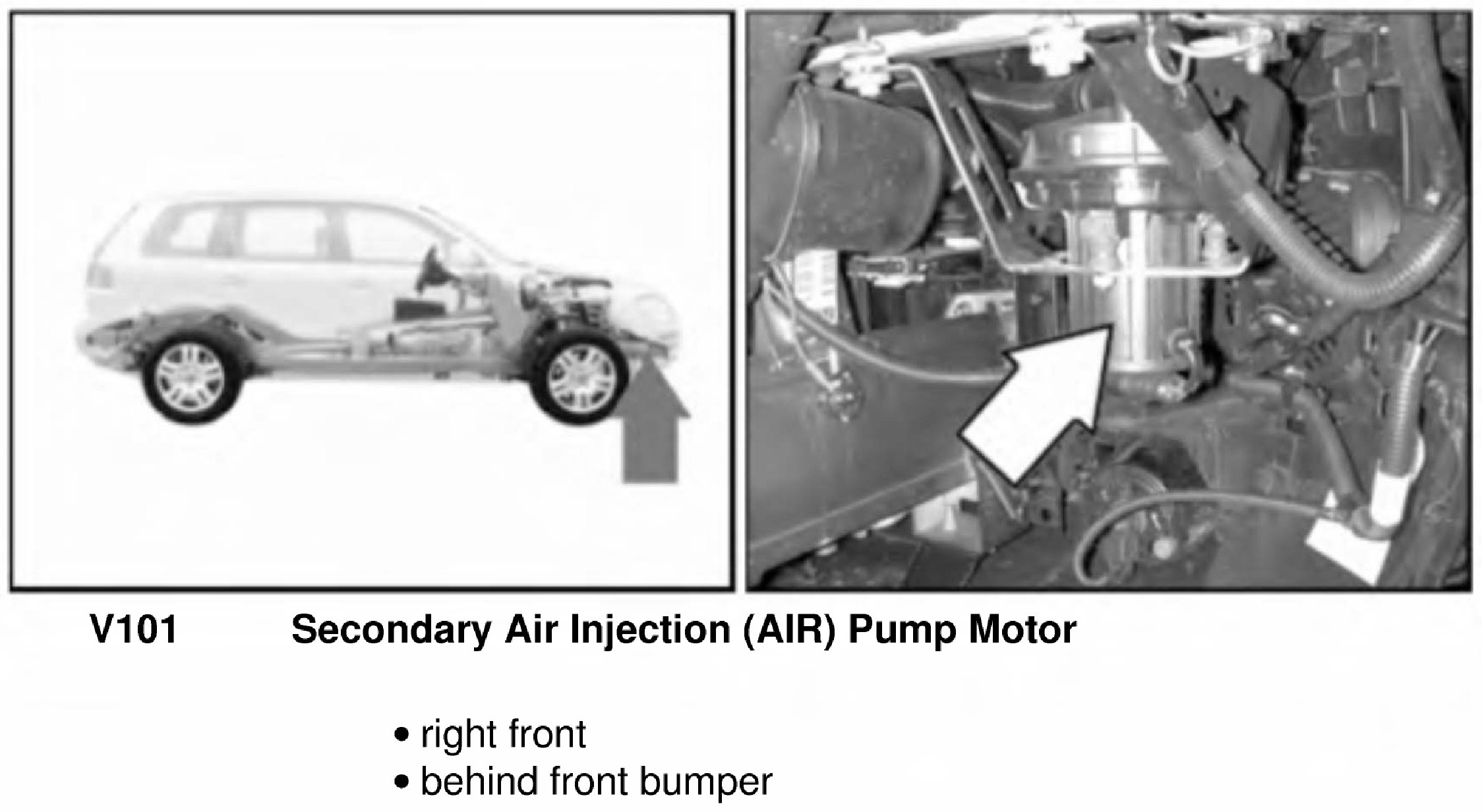 V101 Secondary Air Injection (AIR) Pump Motor

• right front
• behind front bumper