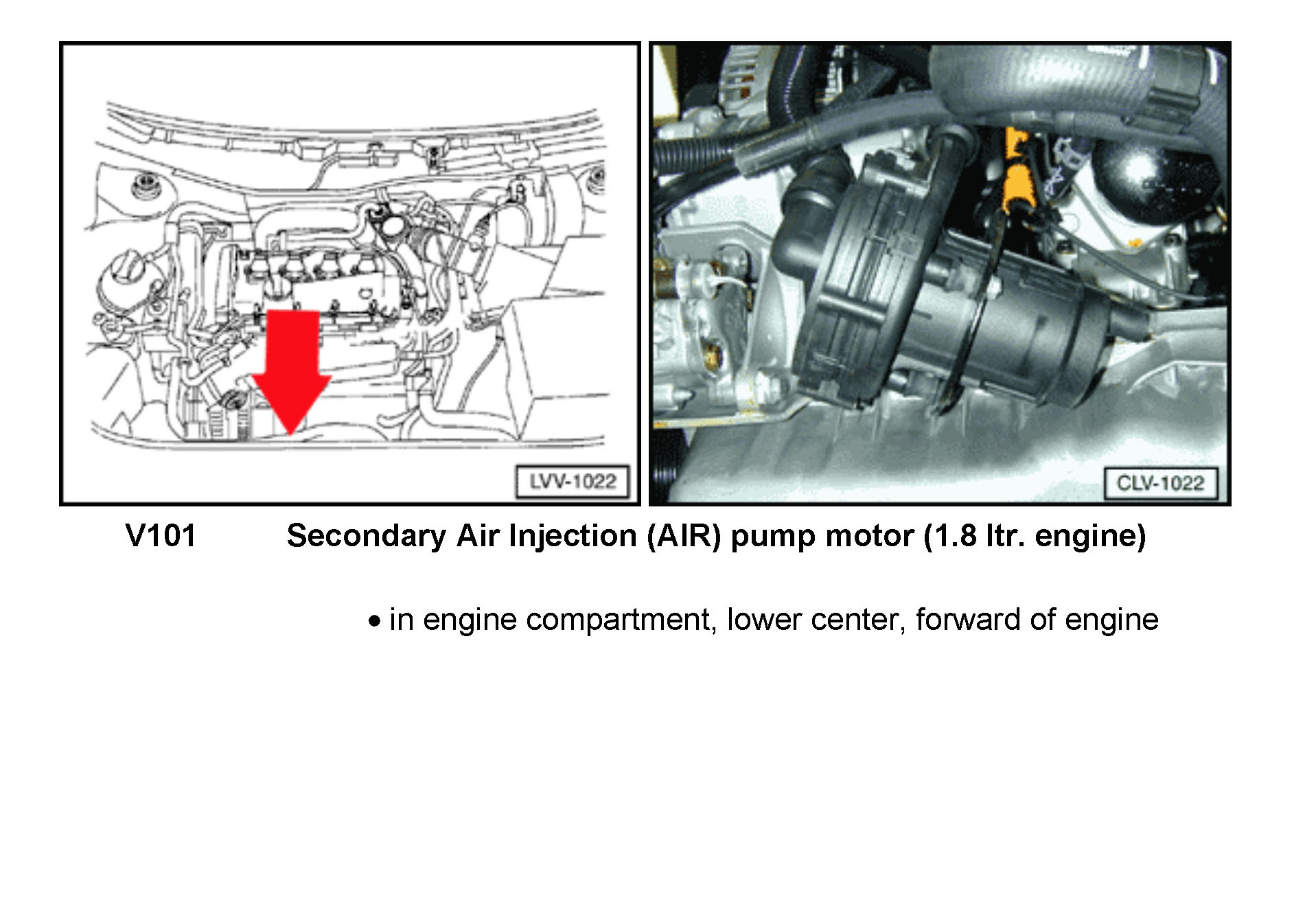 LVV-1022

CLV-1022

V101 Secondary Air Injection (AIR) pump motor (1.8 ltr. engine)

• in engine compartment, lower center, forward of engine