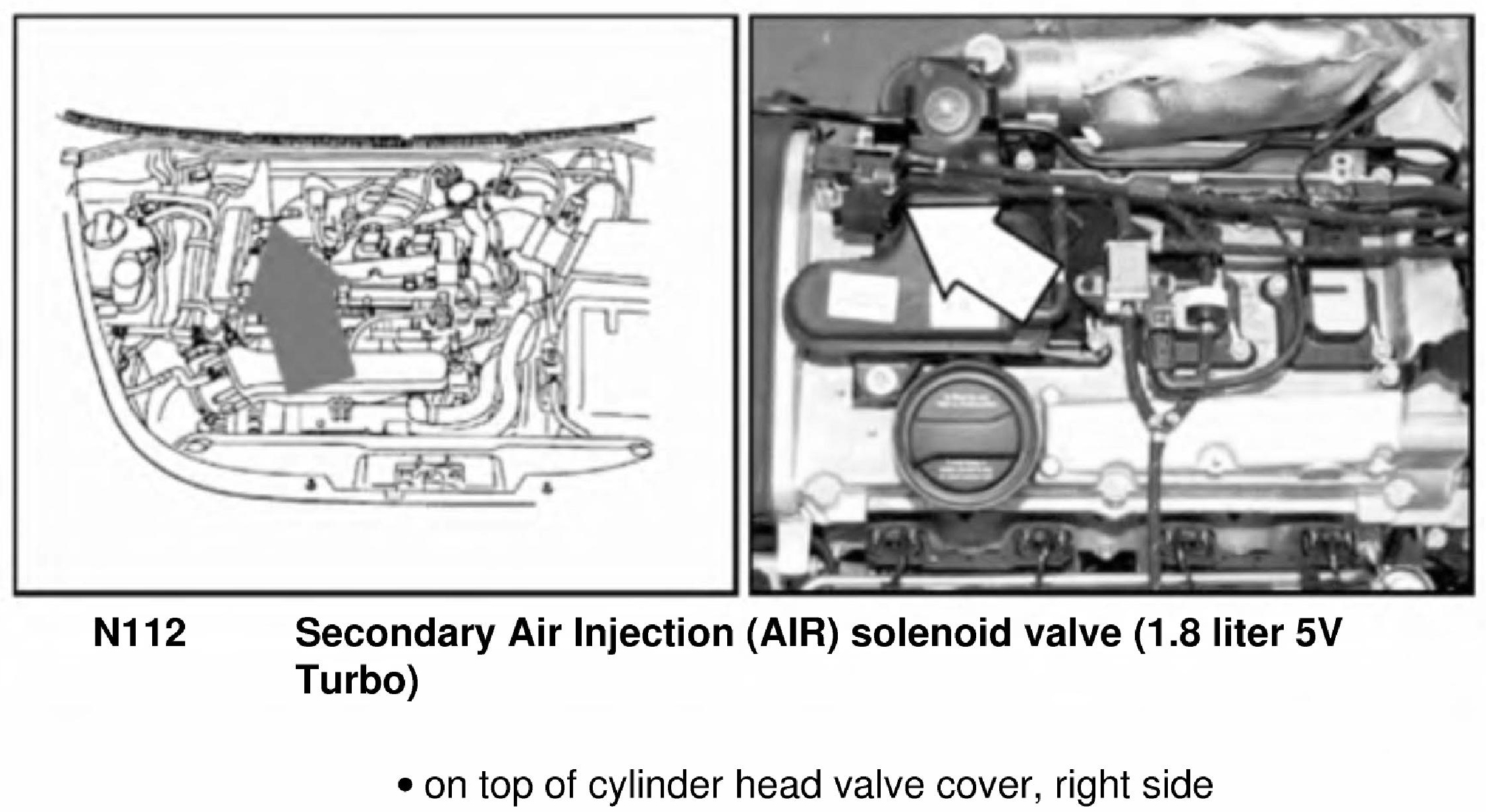 N112 Secondary Air Injection (AIR) solenoid valve (1.8 liter 5V Turbo)

• on top of cylinder head valve cover, right side