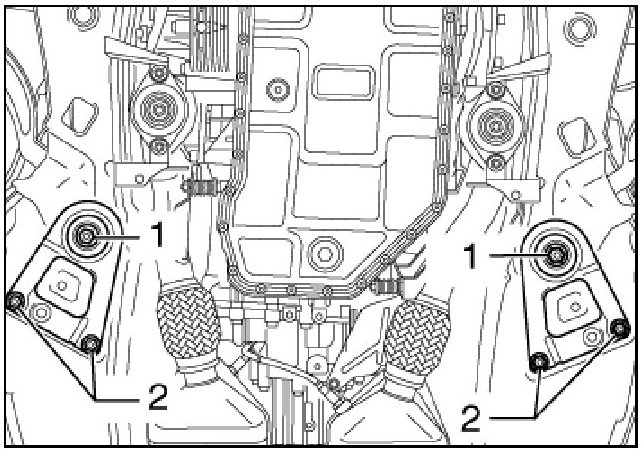 1
1
2
2