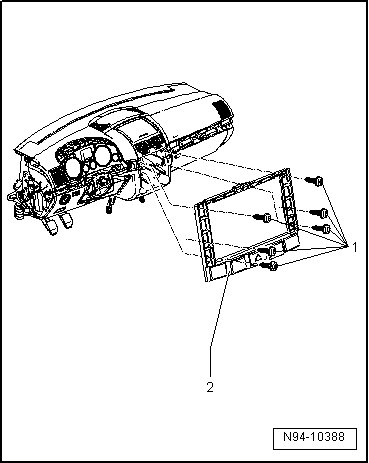 1

2

N94-10388