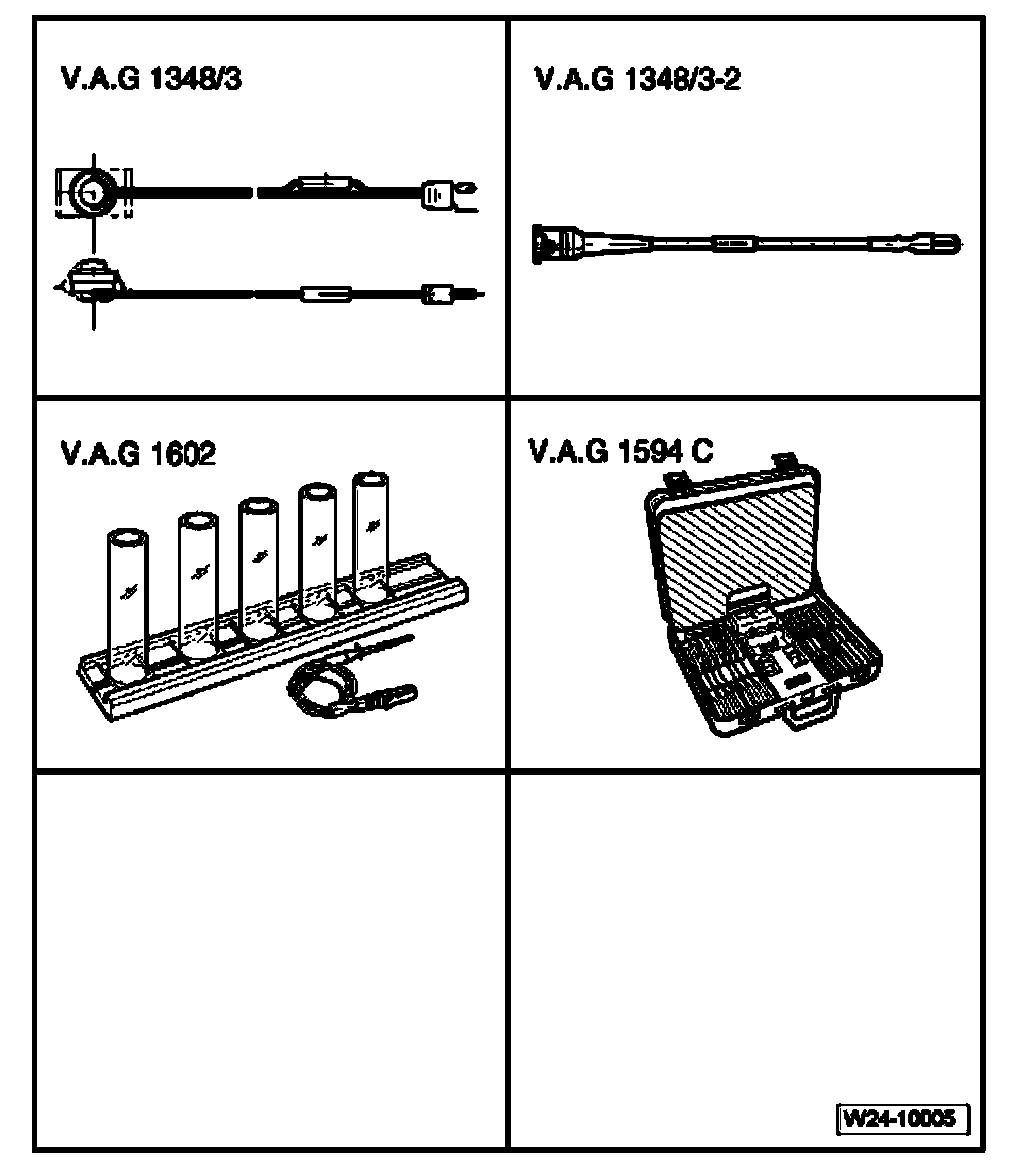 V.A.G 1348/3

V.A.G 1348/3-2

V.A.G 1602

V.A.G 1594 C

W24-10005