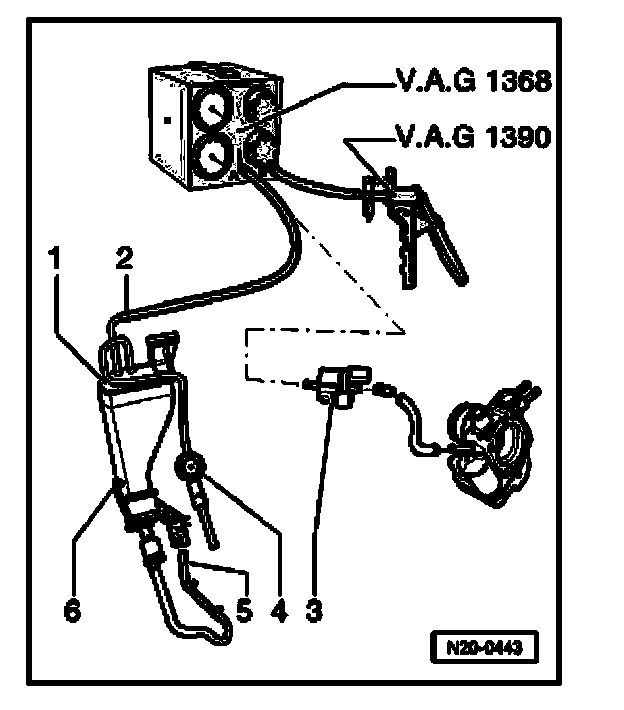 V.A.G 1368
V.A.G 1390
1
2
6
5
4
3
N20-0443