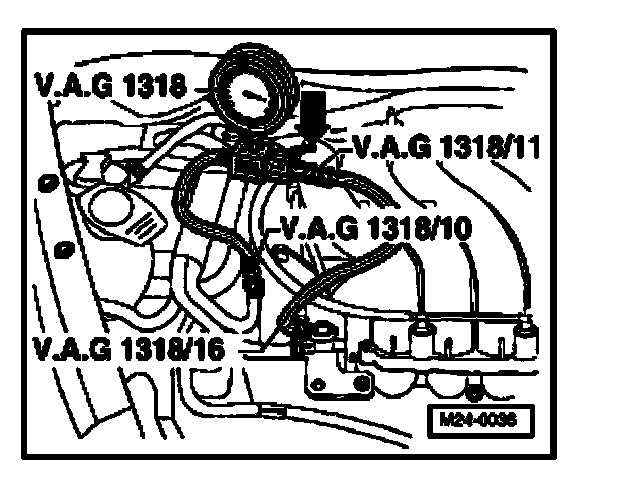 V.A.G 1318
V.A.G 1318/11
V.A.G 1318/10
V.A.G 1318/16
M24-0036