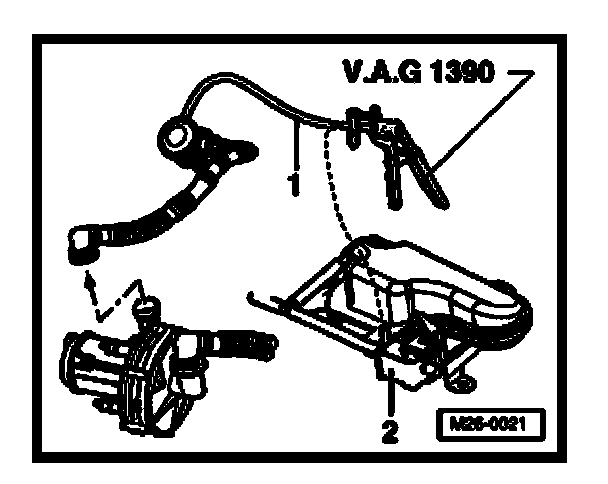 V.A.G 1390

1

2

M26-0021