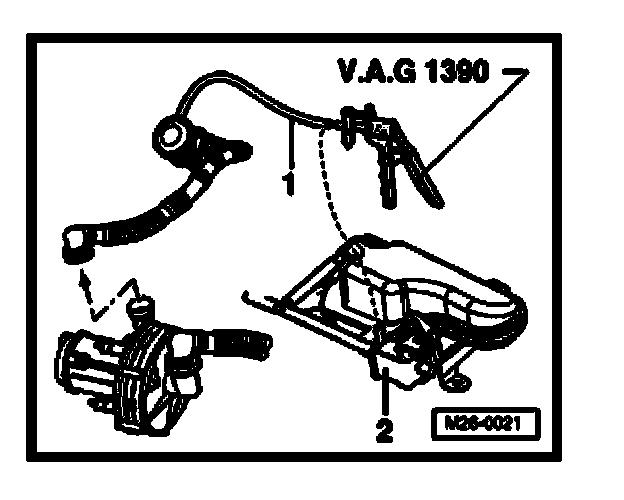 V.A.G 1390

1

2

N26-0021