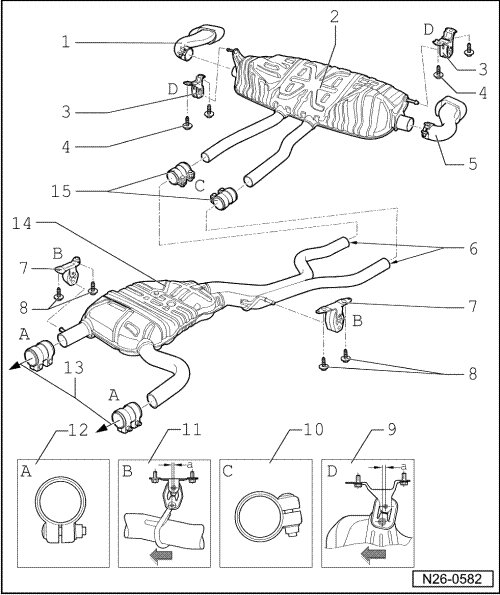 1
2
D
3
4
D
3
4
5
15
C
14
6
B
7
8
7
B
8
A
13
A
12
11
10
9
A
B
a
C
D
a
N26-0582