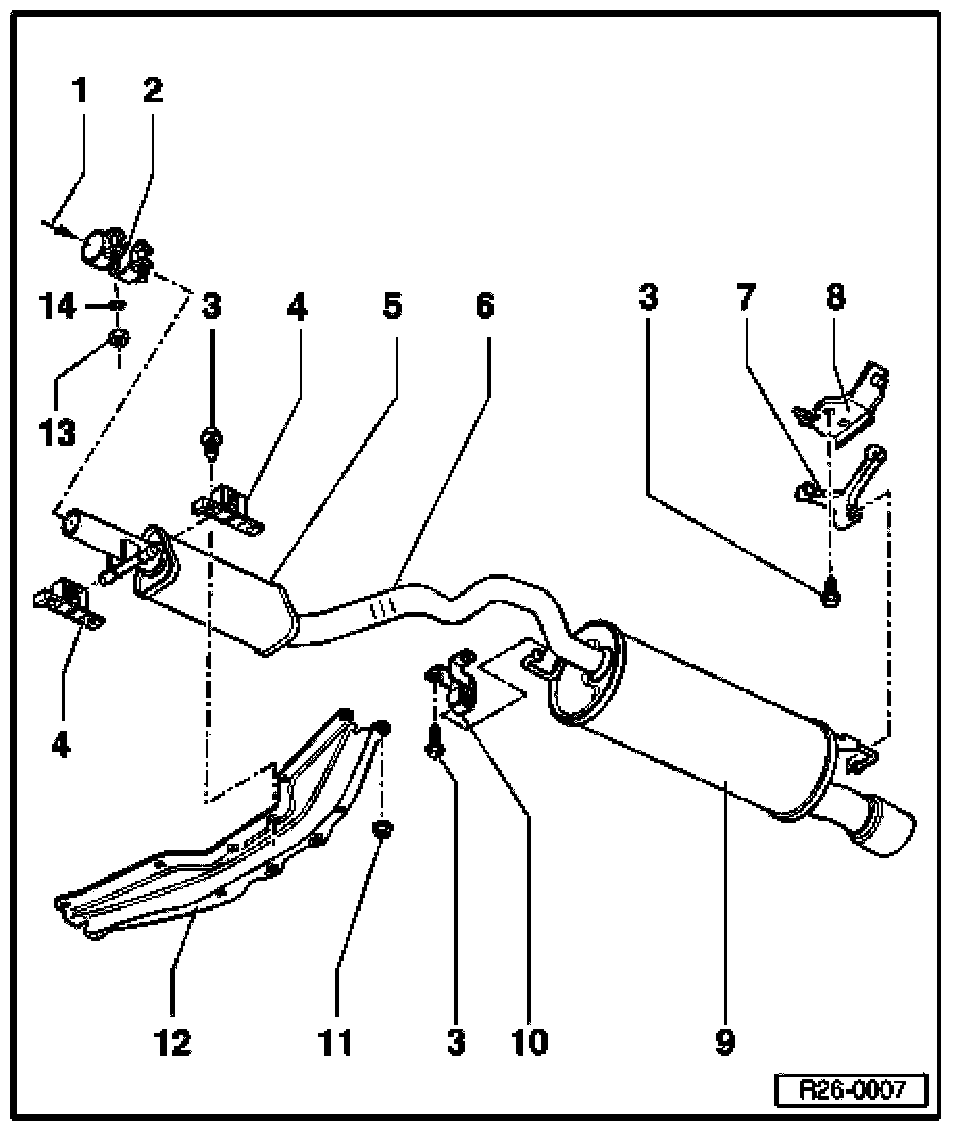 1 2 14 13 3 4 5 6 3 7 8 4 12 11 3 10 9

R26-0007