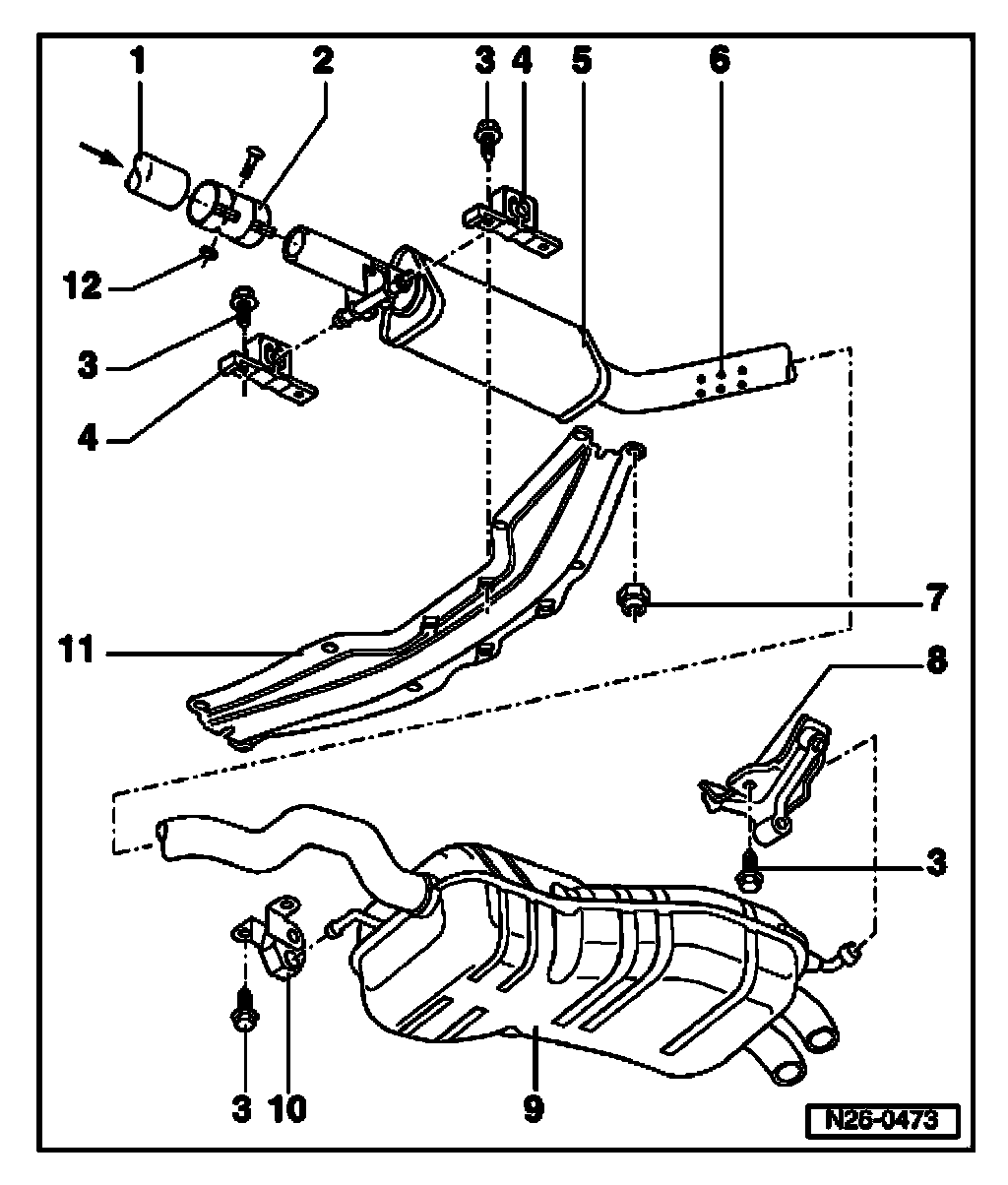 1
2
3
4
5
6
12
3
4
7
11
8
3
3
10
9
N26-0473