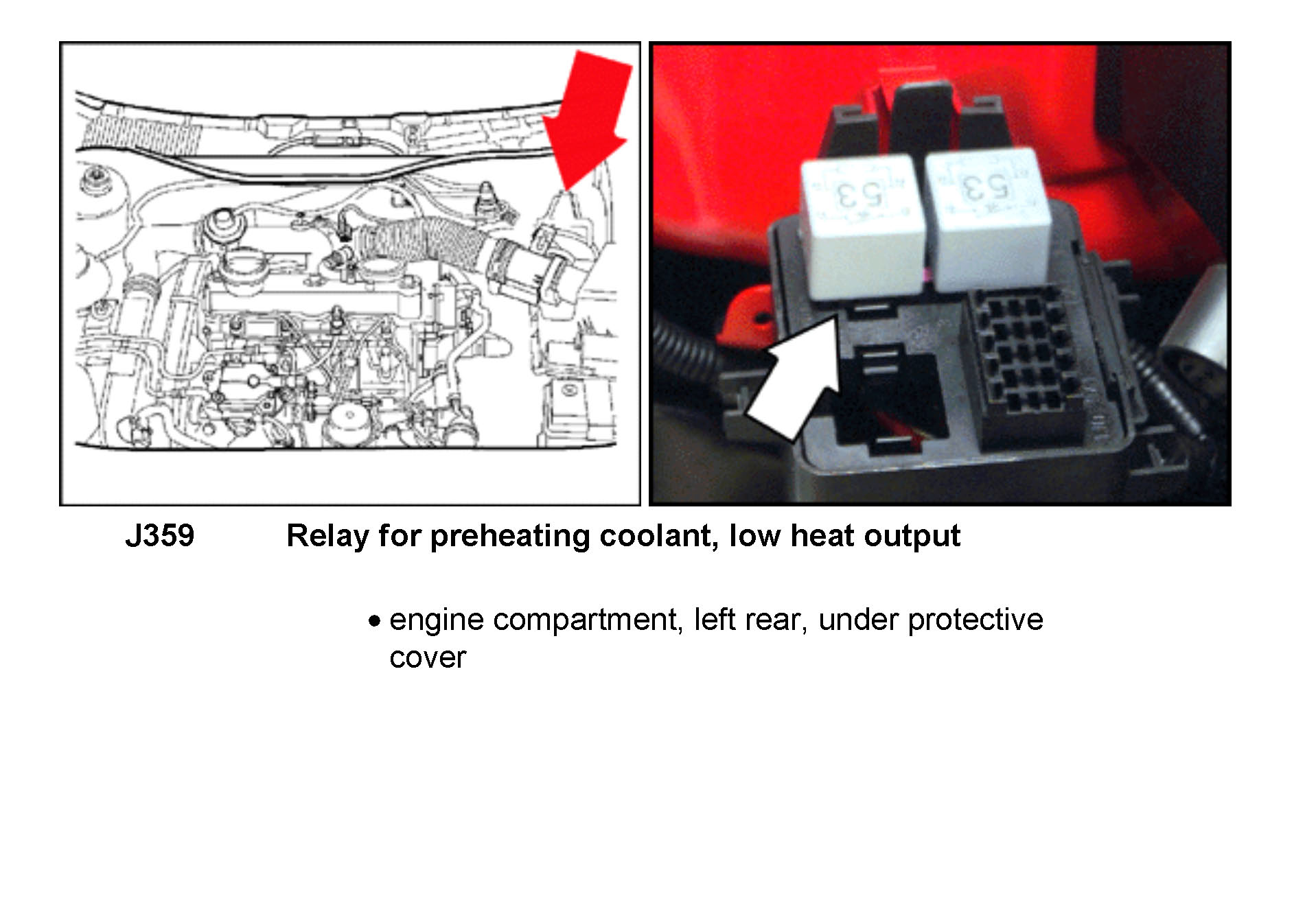 53 53

J359 Relay for preheating coolant, low heat output

• engine compartment, left rear, under protective cover