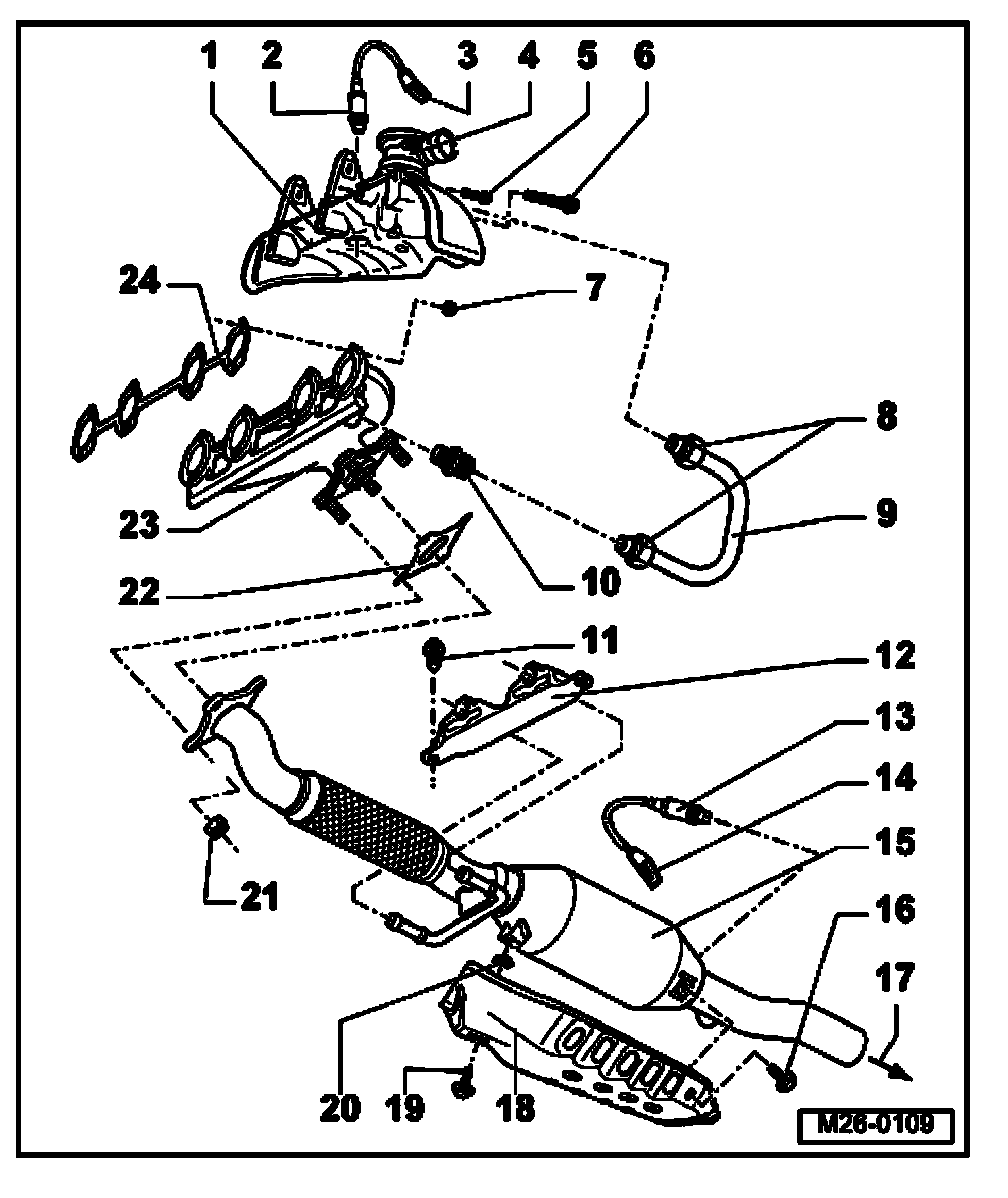 1
2
3
4
5
6
24
7
8
9
23
10
22
11
12
13
14
15
21
16
17
20
19
18
M26-0109