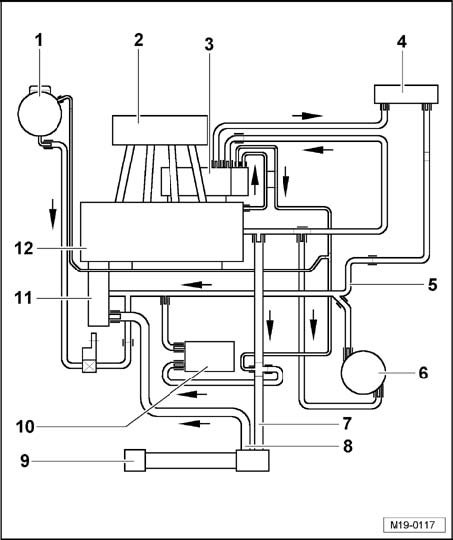 1
2
3
4
12
11
5
6
10
7
8
9
M19-0117