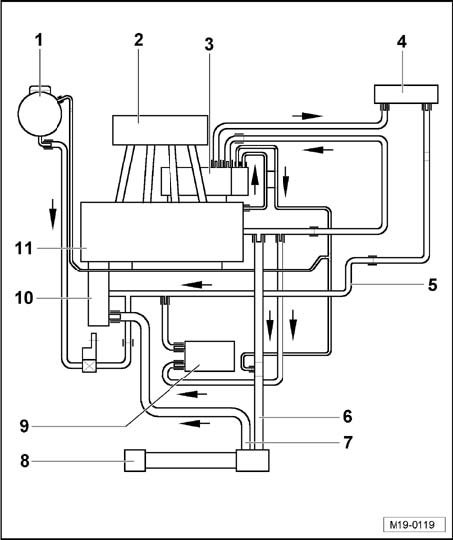 1
2
3
4
11
10
5
9
6
7
8
M19-0119