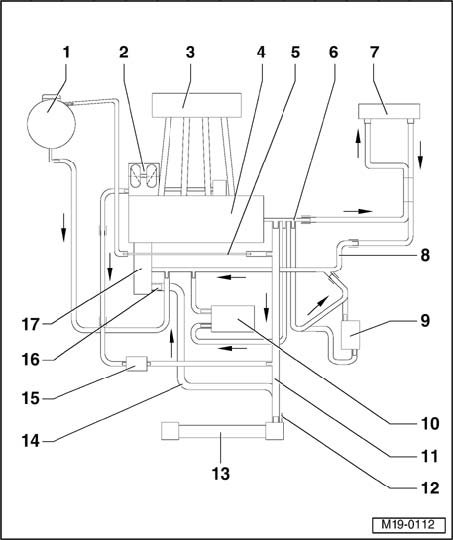 1
2
3
4
5
6
7
8
9
10
11
12
13
14
15
16
17
M19-0112