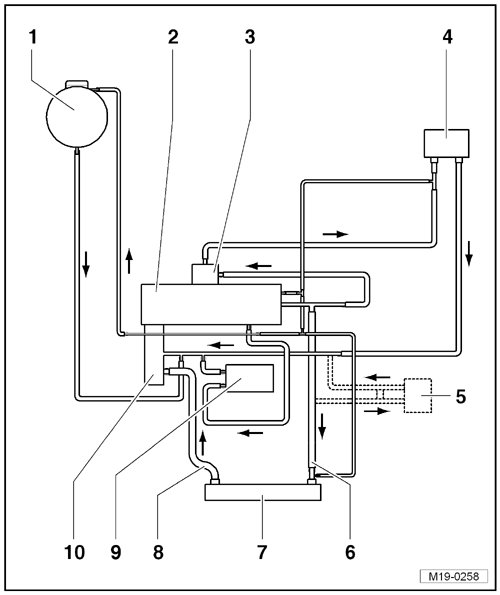 1
2
3
4
5
10
9
8
7
6
M19-0258