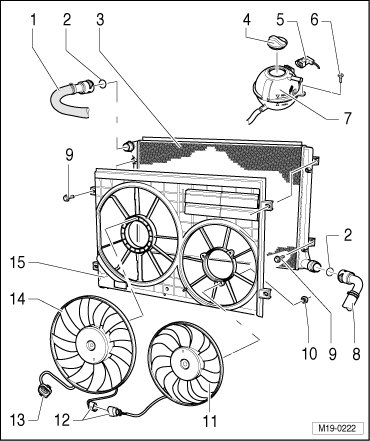 1
2
3
4
5
6
7
9
2
15
14
10
9
8
13
12
11
M19-0222