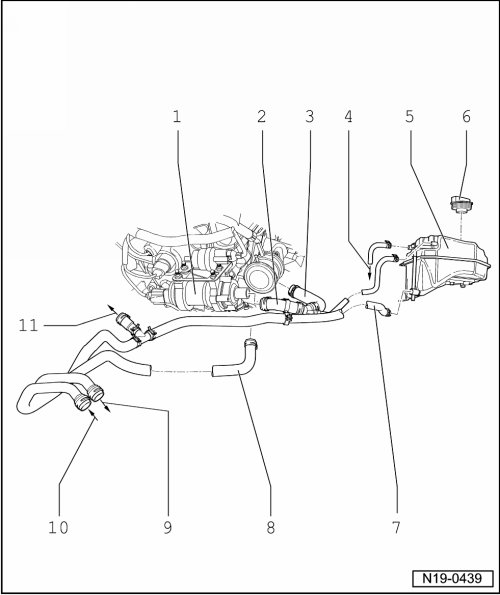 1
2
3
4
5
6
11
10
9
8
7
N19-0439