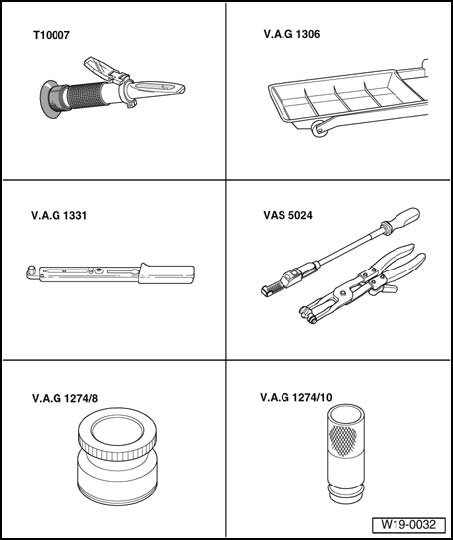 T10007

V.A.G 1306

V.A.G 1331

VAS 5024

V.A.G 1274/8

V.A.G 1274/10

W19-0032