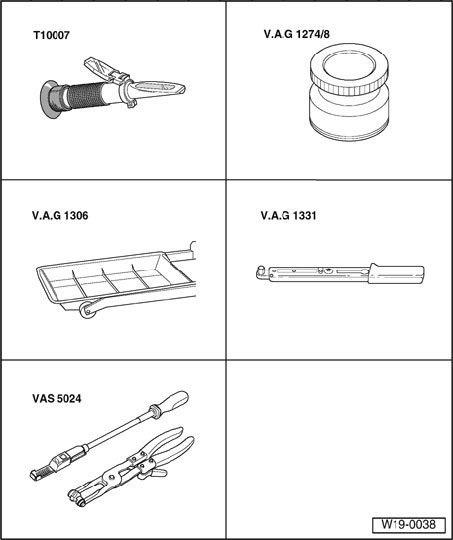 T10007

V.A.G 1274/8

V.A.G 1306

V.A.G 1331

VAS 5024

W19-0038