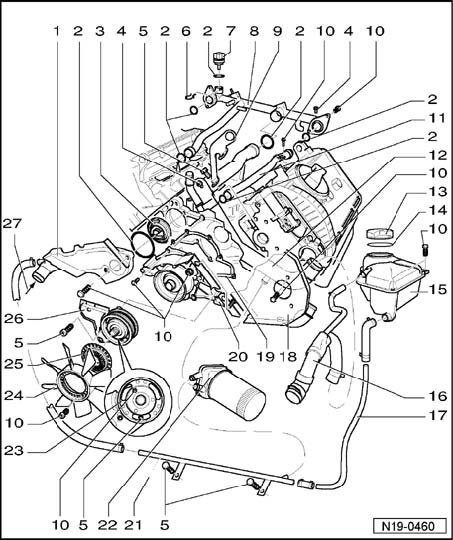 1 2 3 4 5 2 6 2 7 8 9 2 10 4 10

2
11
2
12
10
13
14
10
15

27

26

5

25

24

10

23

10

20 19 18

16

17

10 5 22 21 5

N19-0460