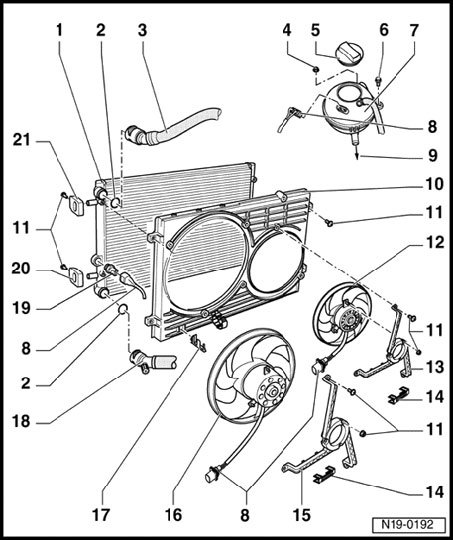 1
2
3
4
5
6
7
8
9
10
11
12
11
13
14
11
14
21
11
20
19
8
2
18
17
16
8
15
N19-0192