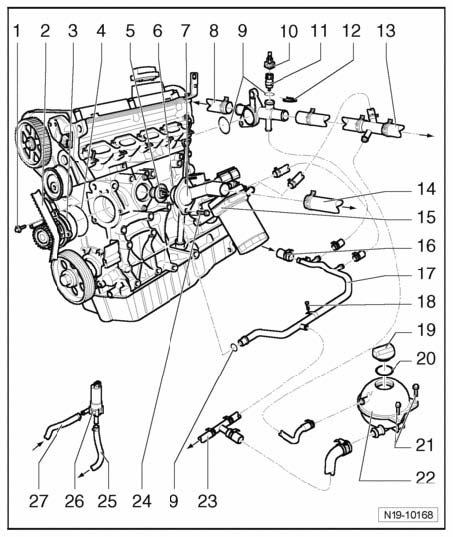 1 2 3 4 5 6 7 8 9 10 11 12 13

14

15

16

17

18

19

20

21

22

27 26 25 24 9 23

N19-10168