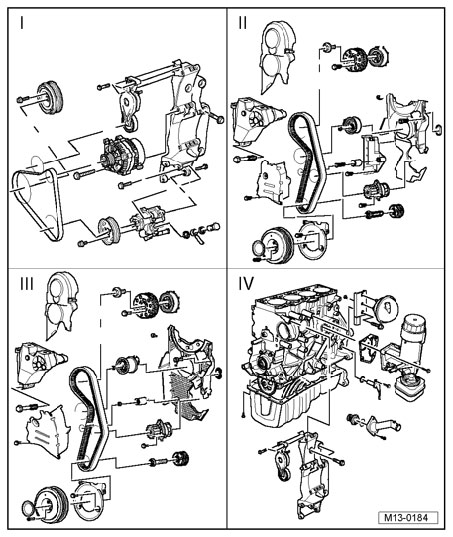 I

II

III

IV

M13-0184