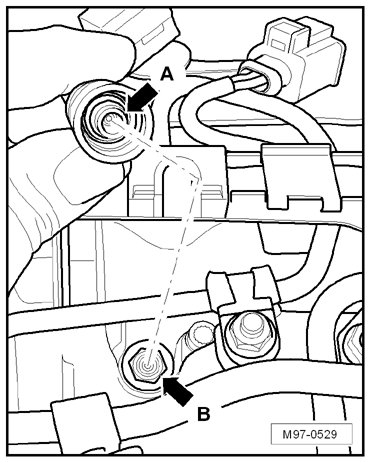 A

B

M97-0529