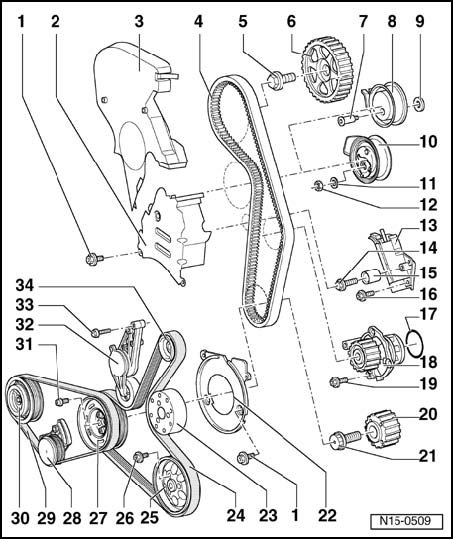 1 2 3 4 5 6 7 8 9
10
11
12
13
14
15
16
17
18
19
20
21
34
33
32
31
30 29 28 27 26 25 24 23 1 22
N15-0509