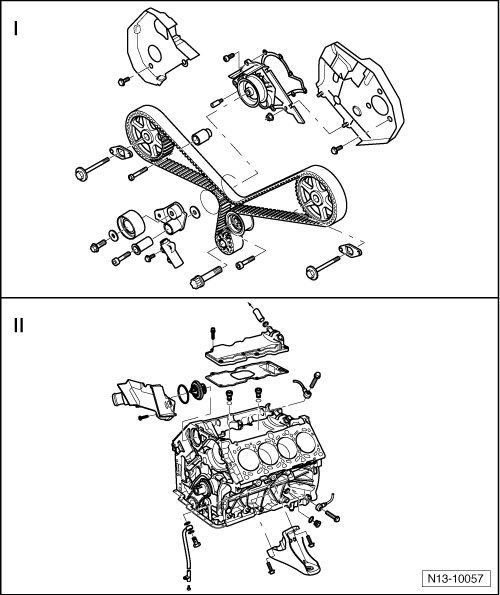 I

II

N13-10057