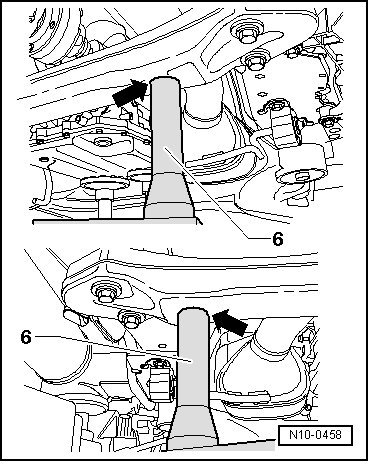 6

6

N10-0458