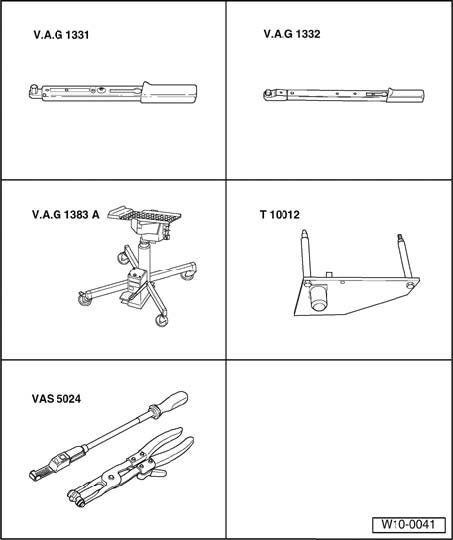 V.A.G 1331

V.A.G 1332

V.A.G 1383 A

T 10012

VAS 5024

W10-0041